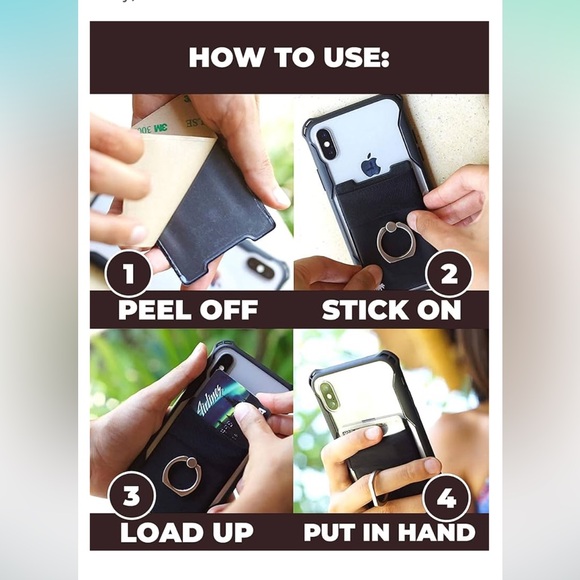 HOW TO USE:

3M 300LSE

1
PEEL OFF

2
STICK ON

3
LOAD UP

4
PUT IN HAND